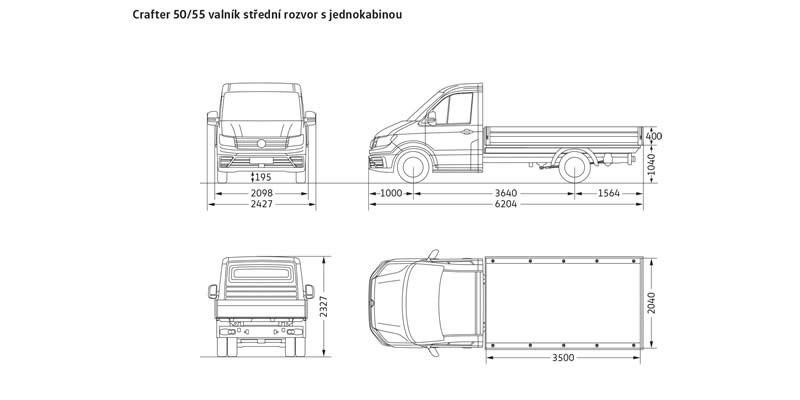 Crafter 50/55 valník střední rozvor s jednokabinou

195
2098
2427

400
1040
1000
3640
1564
6204

2327

2040
3500